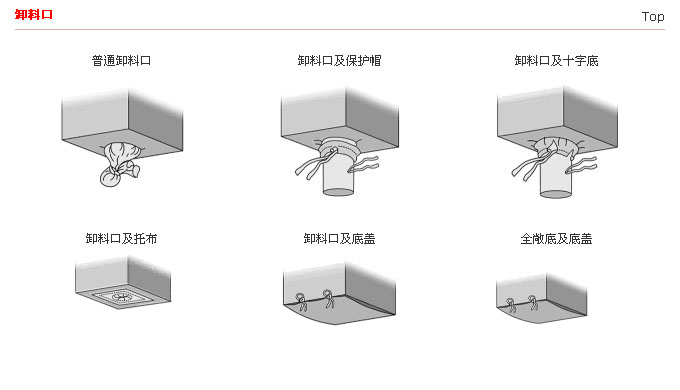 卸料口

Top

普通卸料口

卸料口及保护帽

卸料口及十字底

卸料口及托布

卸料口及底盖

全敞底及底盖